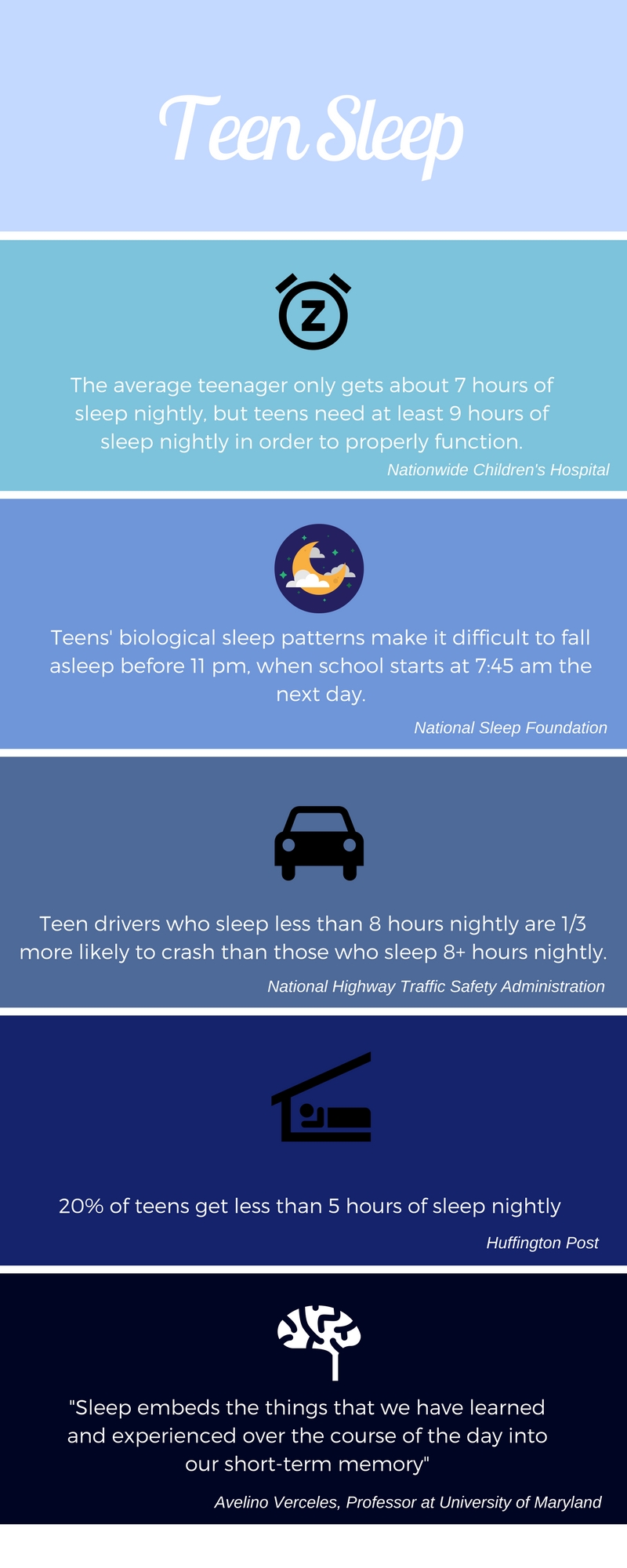 Teen Sleep

Z

The average teenager only gets about 7 hours of sleep nightly, but teens need at least 9 hours of sleep nightly in order to properly function.

Nationwide Children's Hospital

Teens' biological sleep patterns make it difficult to fall asleep before 11 pm, when school starts at 7:45 am the next day.

National Sleep Foundation

Teen drivers who sleep less than 8 hours nightly are 1/3 more likely to crash than those who sleep 8+ hours nightly.

National Highway Traffic Safety Administration

20% of teens get less than 5 hours of sleep nightly

Huffington Post

"Sleep embeds the things that we have learned and experienced over the course of the day into our short-term memory"

Avelino Verceles, Professor at University of Maryland